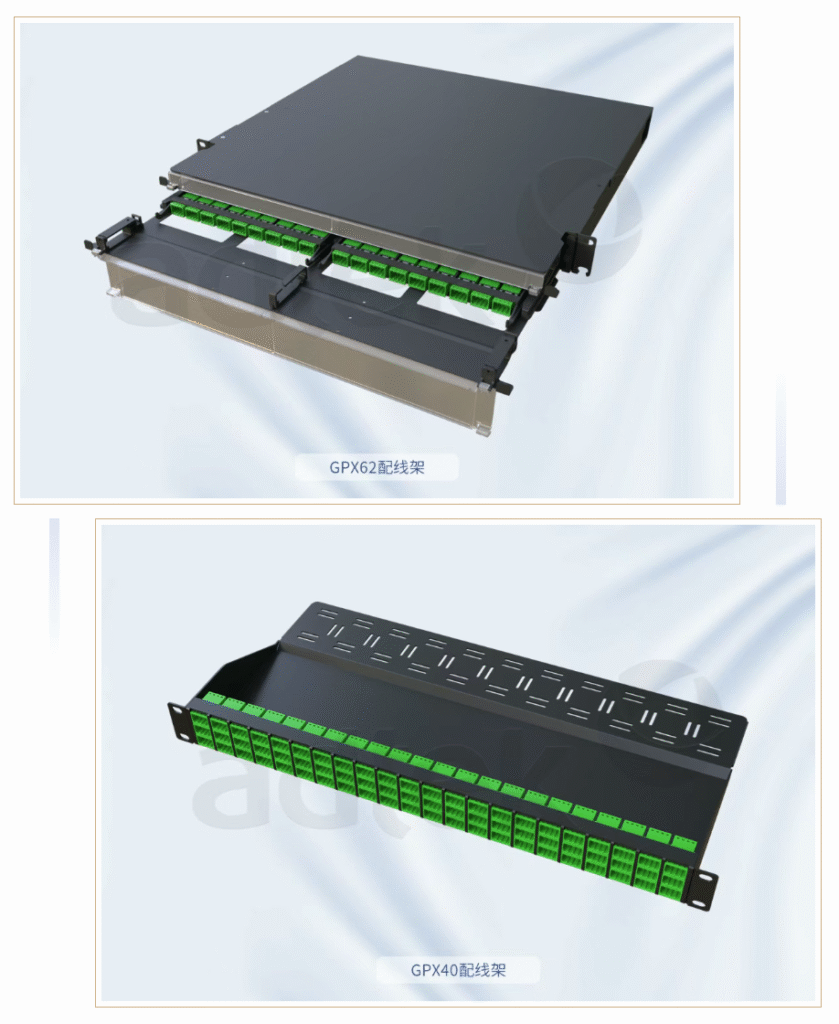 GPX62配线架

GPX40配线架