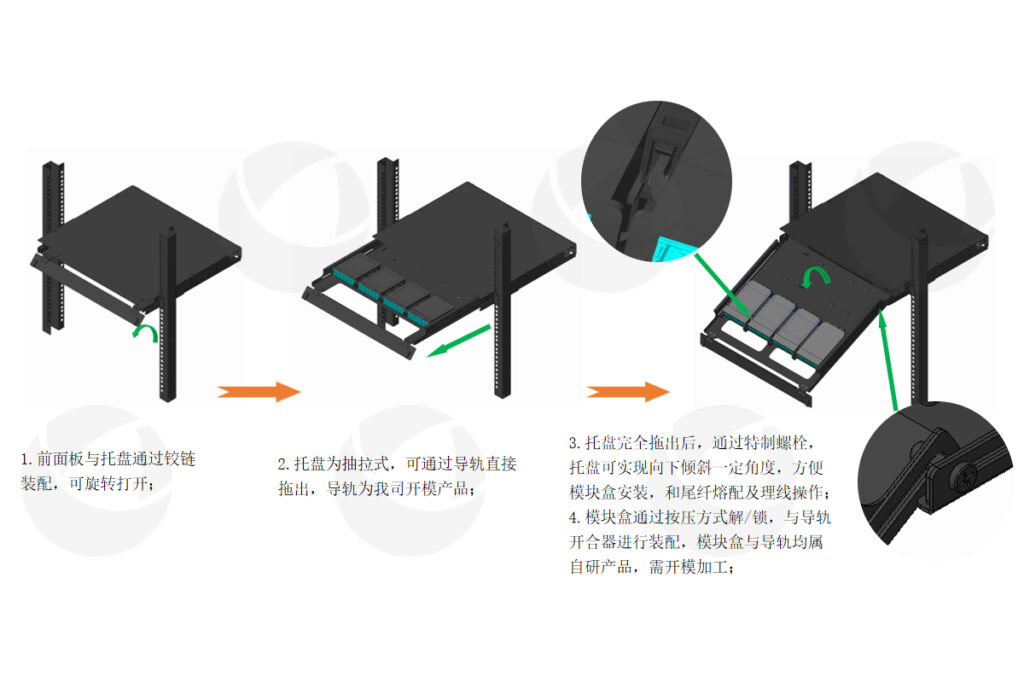 1. 前面板与托盘通过铰链装配，可旋转打开；

2. 托盘为抽拉式，可通过导轨直接拖出，导轨为我司开模产品；

3. 托盘完全拖出后，通过特制螺栓，托盘可实现向下倾斜一定角度，方便模块盒安装，和尾纤熔配及理线操作；
4. 模块盒通过按压方式解/锁，与导轨开合器进行装配，模块盒与导轨均属自研产品，需开模加工；