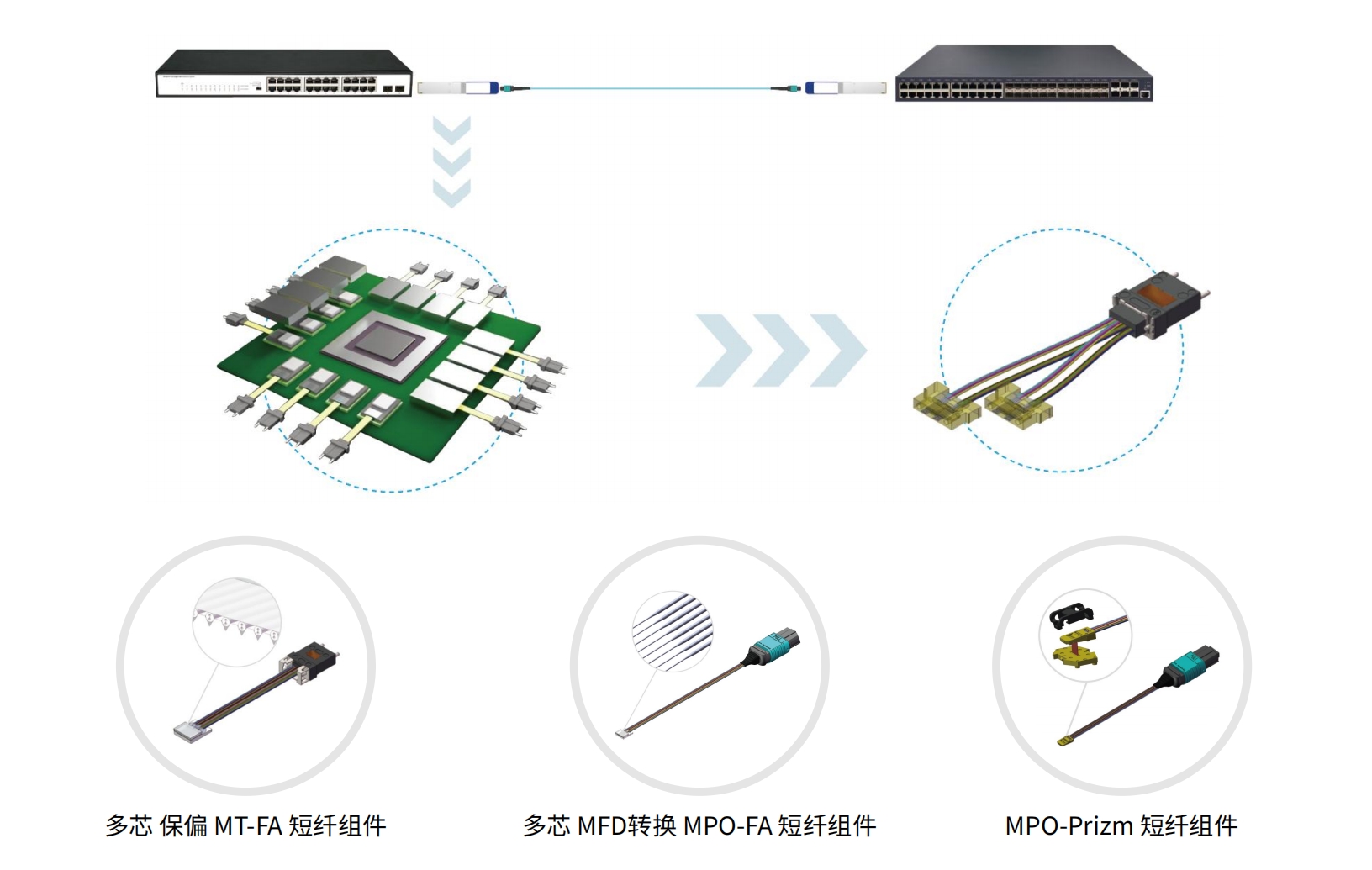 多芯 保偏 MT-FA 短纤组件

多芯 MFD转换 MPO-FA 短纤组件

MPO-Prizm 短纤组件