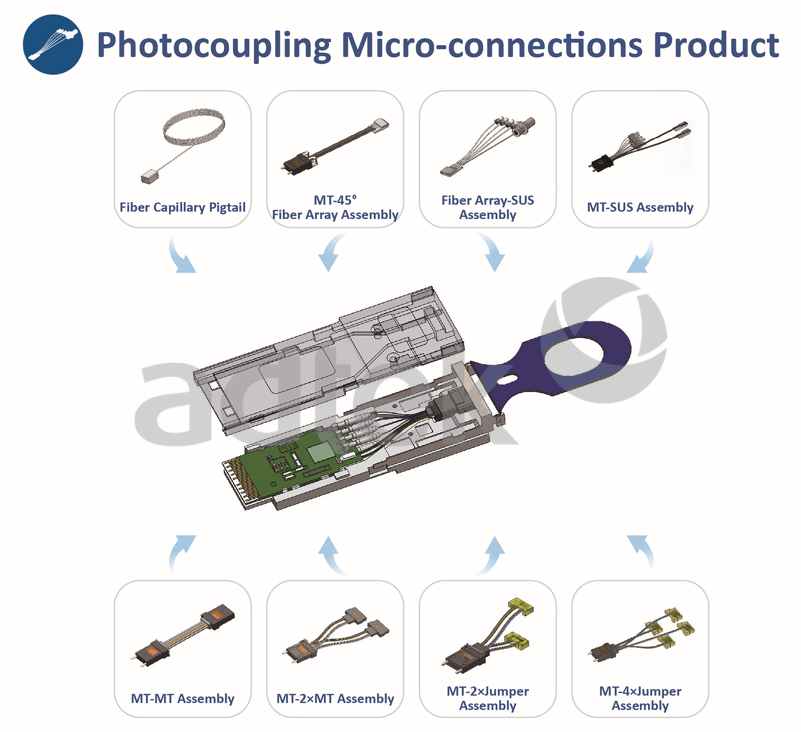 Photocoupling Micro-connections Product

Fiber Capillary Pigtail

MT-45°
Fiber Array Assembly

Fiber Array-SUS
Assembly

MT-SUS Assembly

adtek

MT-MT Assembly

MT-2×MT Assembly

MT-2×Jumper
Assembly

MT-4×Jumper
Assembly